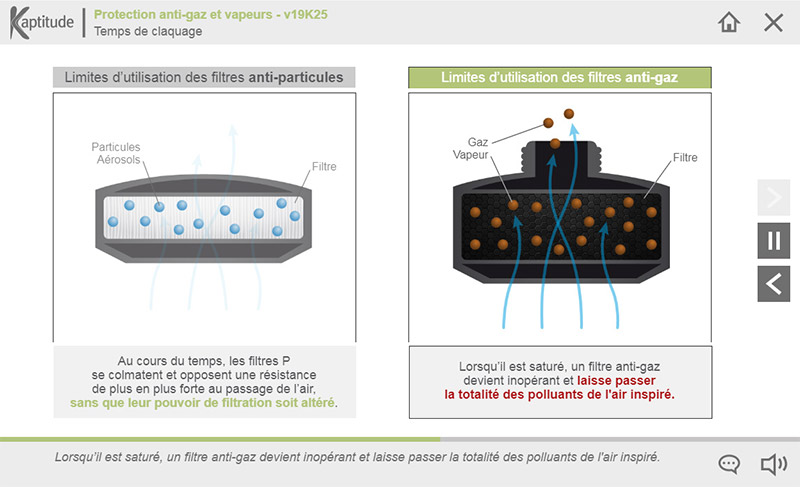 Kaptitude
Protection anti-gaz et vapeurs - v19K25
Temps de claquage

Limites d'utilisation des filtres anti-particules

Particules
Aérosols
Filtre

Au cours du temps, les filtres P se colmatent et opposent une résistance de plus en plus forte au passage de l'air, sans que leur pouvoir de filtration soit altéré.

Limites d'utilisation des filtres anti-gaz

Gaz
Vapeur
Filtre

Lorsqu'il est saturé, un filtre anti-gaz devient inopérant et laisse passer la totalité des polluants de l'air inspiré.

Lorsqu'il est saturé, un filtre anti-gaz devient inopérant et laisse passer la totalité des polluants de l'air inspiré.