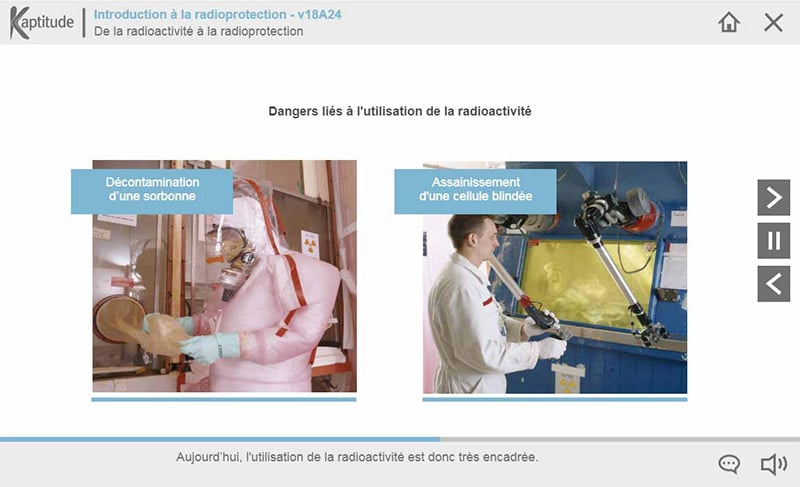 Kaptitude
Introduction à la radioprotection - v18A24
De la radioactivité à la radioprotection

Dangers liés à l'utilisation de la radioactivité

Décontamination d'une sorbonne

Assainissement d'une cellule blindée

Aujourd'hui, l'utilisation de la radioactivité est donc très encadrée.