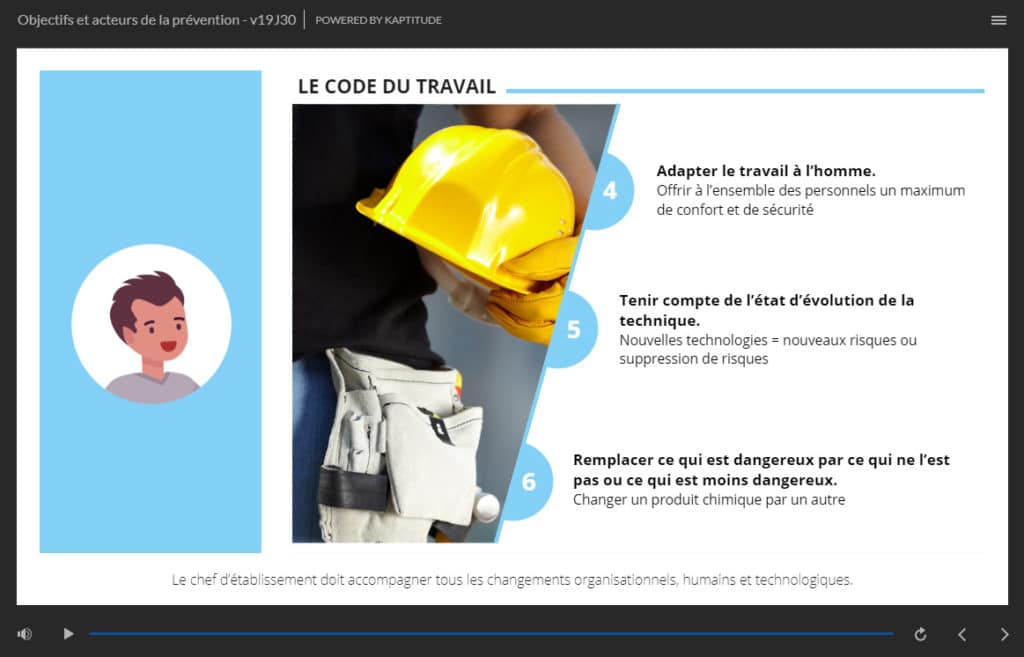 Objectifs et acteurs de la prévention - v19J30 | POWERED BY KAPTITUDE

LE CODE DU TRAVAIL

4 Adapter le travail à l'homme.
Offrir à l'ensemble des personnels un maximum de confort et de sécurité

5 Tenir compte de l'état d'évolution de la technique.
Nouvelles technologies = nouveaux risques ou suppression de risques

6 Remplacer ce qui est dangereux par ce qui ne l'est pas ou ce qui est moins dangereux.
Changer un produit chimique par un autre

Le chef d'établissement doit accompagner tous les changements organisationnels, humains et technologiques.