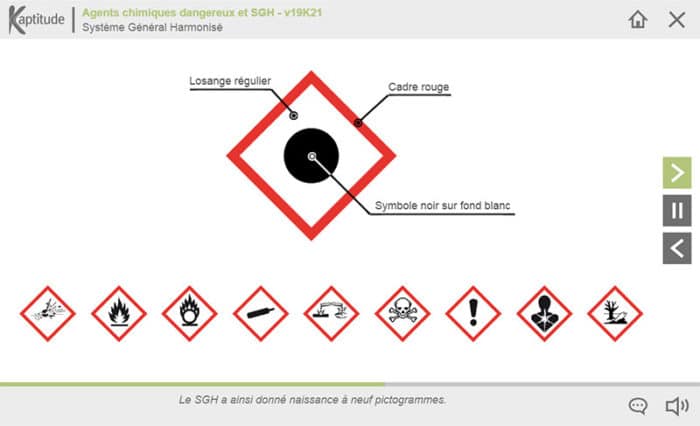 Kaptitude
Agents chimiques dangereux et SGH - v19K21
Système Général Harmonisé

Losange régulier
Cadre rouge
Symbole noir sur fond blanc

Le SGH a ainsi donné naissance à neuf pictogrammes.